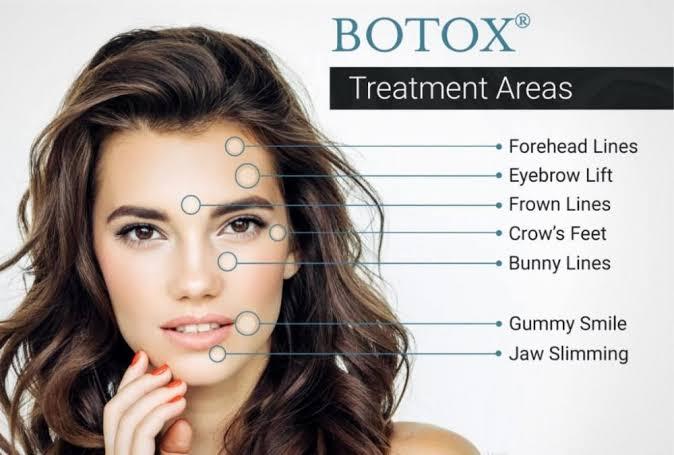 BOTOX®

Treatment Areas

Forehead Lines
Eyebrow Lift
Frown Lines
Crow's Feet
Bunny Lines
Gummy Smile
Jaw Slimming